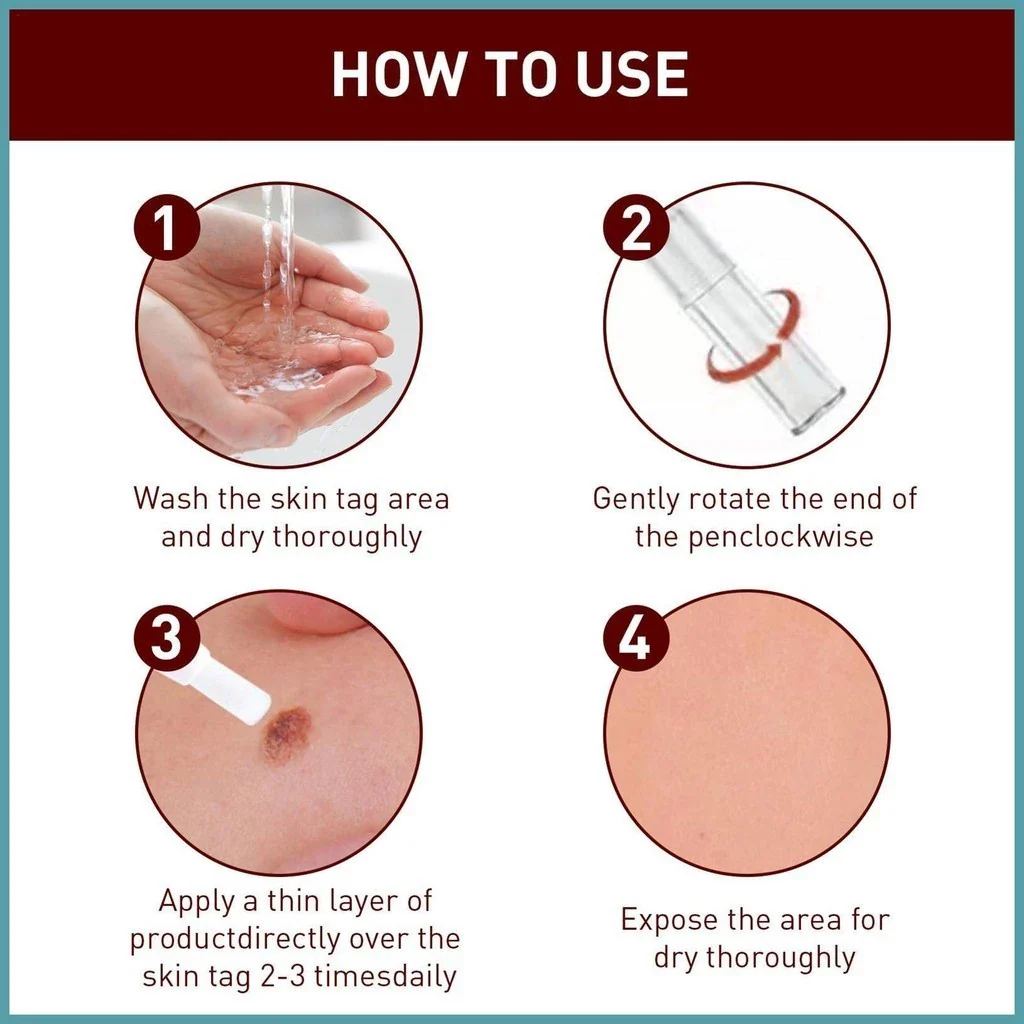 HOW TO USE

1

Wash the skin tag area and dry thoroughly

2

Gently rotate the end of the penclockwise

3

Apply a thin layer of productdirectly over the skin tag 2-3 timesdaily

4

Expose the area for dry thoroughly